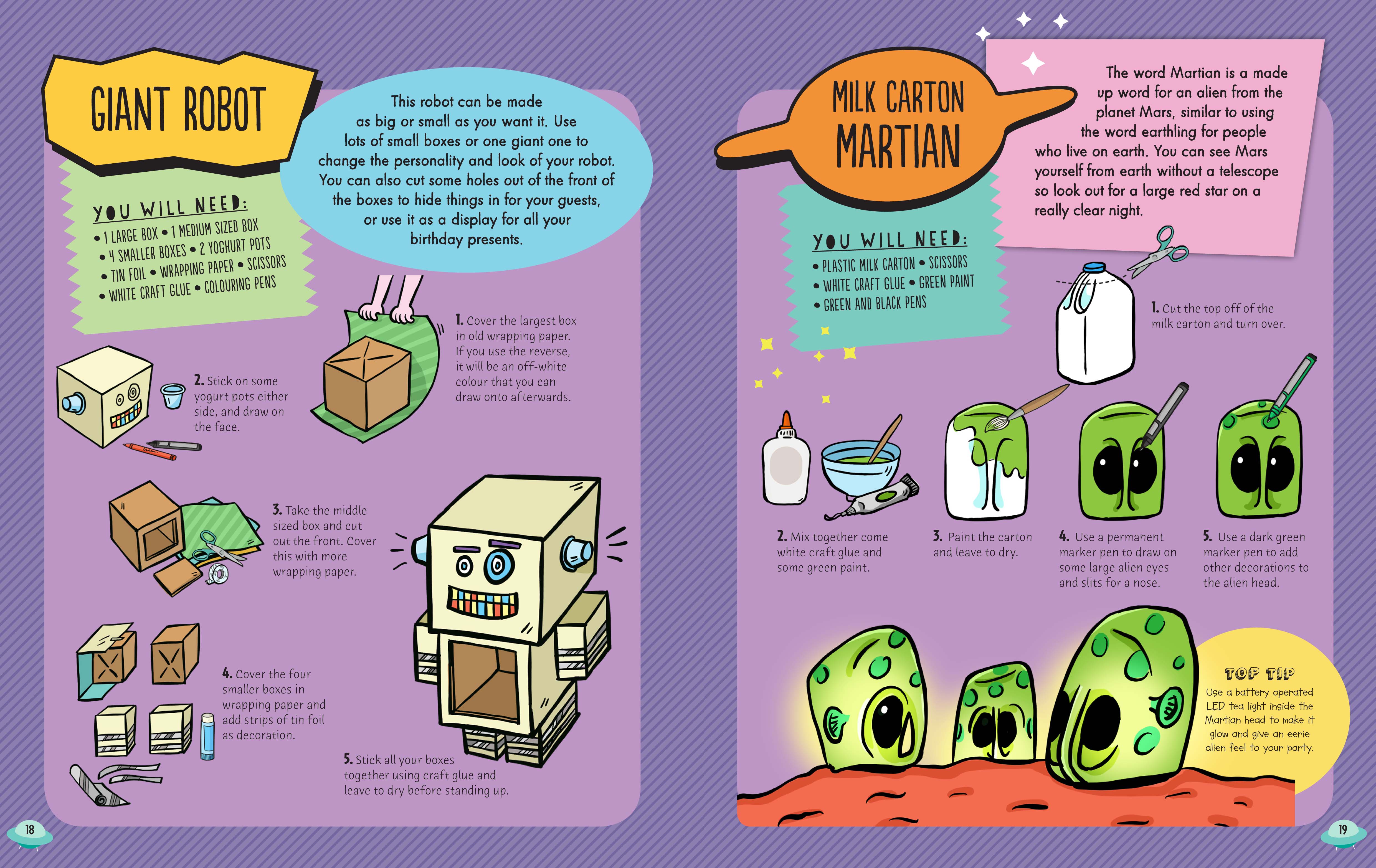 GIANT ROBOT

This robot can be made as big or small as you want it. Use lots of small boxes or one giant one to change the personality and look of your robot. You can also cut some holes out of the front of the boxes to hide things in for your guests, or use it as a display for all your birthday presents.

YOU WILL NEED:
• 1 LARGE BOX • 1 MEDIUM SIZED BOX • 4 SMALLER BOXES • 2 YOGHURT POTS • TIN FOIL • WRAPPING PAPER • SCISSORS • WHITE CRAFT GLUE • COLOURING PENS

1. Cover the largest box in old wrapping paper. If you use the reverse, it will be an off-white colour that you can draw onto afterwards.

2. Stick on some yogurt pots either side, and draw on the face.

3. Take the middle sized box and cut out the front. Cover this with more wrapping paper.

4. Cover the four smaller boxes in wrapping paper and add strips of tin foil as decoration.

5. Stick all your boxes together using craft glue and leave to dry before standing up.

18

MILK CARTON MARTIAN

The word Martian is a made up word for an alien from the planet Mars, similar to using the word earthling for people who live on earth. You can see Mars yourself from earth without a telescope so look out for a large red star on a really clear night.

YOU WILL NEED:
• PLASTIC MILK CARTON • SCISSORS • WHITE CRAFT GLUE • GREEN PAINT • GREEN AND BLACK PENS

1. Cut the top off of the milk carton and turn over.

2. Mix together come white craft glue and some green paint.

3. Paint the carton and leave to dry.

4. Use a permanent marker pen to draw on some large alien eyes and slits for a nose.

5. Use a dark green marker pen to add other decorations to the alien head.

TOP TIP
Use a battery operated LED tea light inside the Martian head to make it glow and give an eerie alien feel to your party.

19